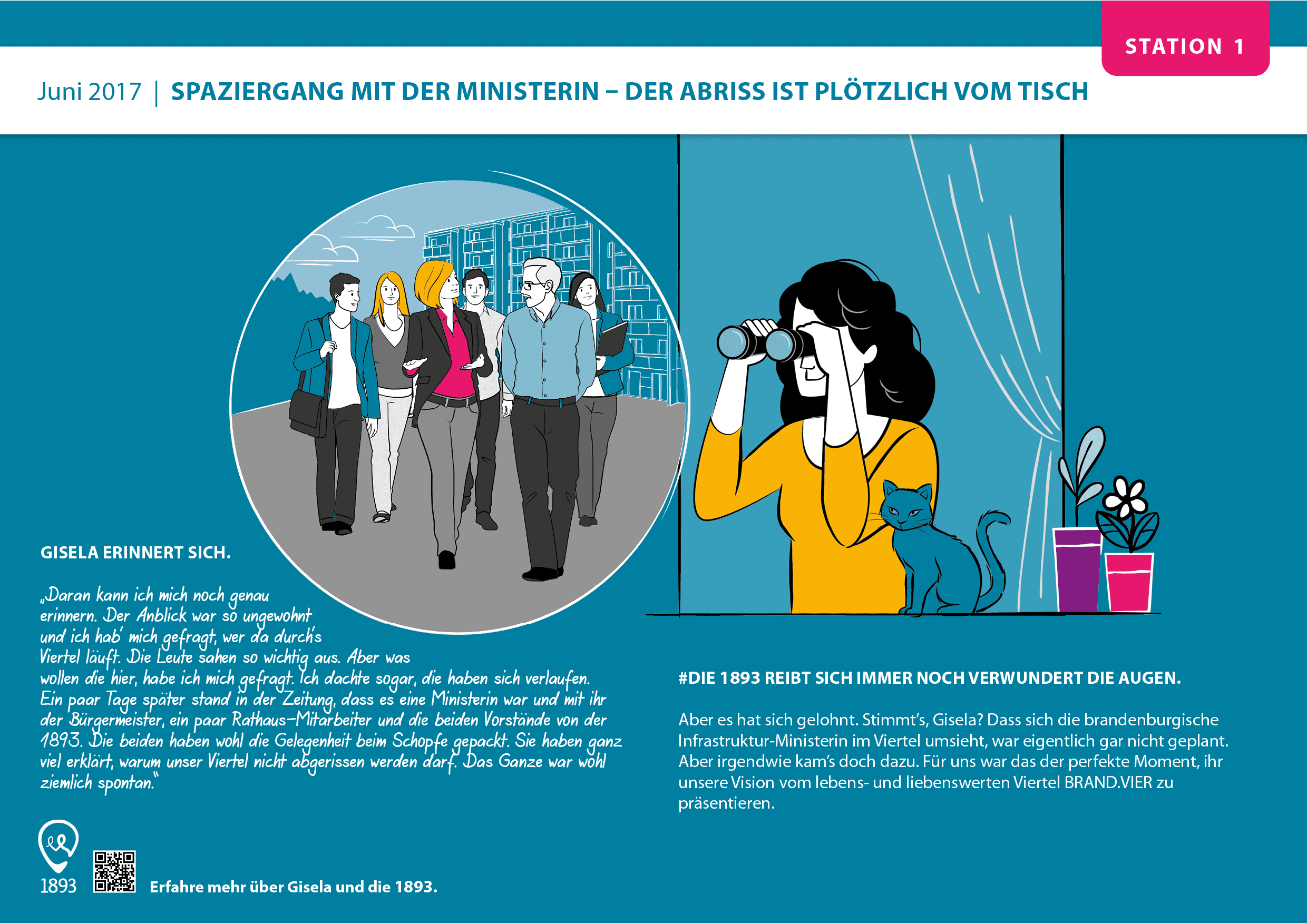 STATION 1

Juni 2017 | SPAZIERGANG MIT DER MINISTERIN – DER ABRISS IST PLÖTZLICH VOM TISCH

GISELA ERINNERT SICH.

„Daran kann ich mich noch genau erinnern. Der Anblick war so ungewohnt und ich hab' mich gefragt, wer da durch's Viertel läuft. Die Leute sahen so wichtig aus. Aber was wollen die hier, habe ich mich gefragt. Ich dachte sogar, die haben sich verlaufen. Ein paar Tage später stand in der Zeitung, dass es eine Ministerin war und mit ihr der Bürgermeister, ein paar Rathaus-Mitarbeiter und die beiden Vorstände von der 1893. Die beiden haben wohl die Gelegenheit beim Schopfe gepackt. Sie haben ganz viel erklärt, warum unser Viertel nicht abgerissen werden darf. Das Ganze war wohl ziemlich spontan."

#DIE 1893 REIBT SICH IMMER NOCH VERWUNDERT DIE AUGEN.

Aber es hat sich gelohnt. Stimmt's, Gisela? Dass sich die brandenburgische Infrastruktur-Ministerin im Viertel umsieht, war eigentlich gar nicht geplant. Aber irgendwie kam's doch dazu. Für uns war das der perfekte Moment, ihr unsere Vision vom lebens- und liebenswerten Viertel BRAND.VIER zu präsentieren.

1893

Erfahre mehr über Gisela und die 1893.